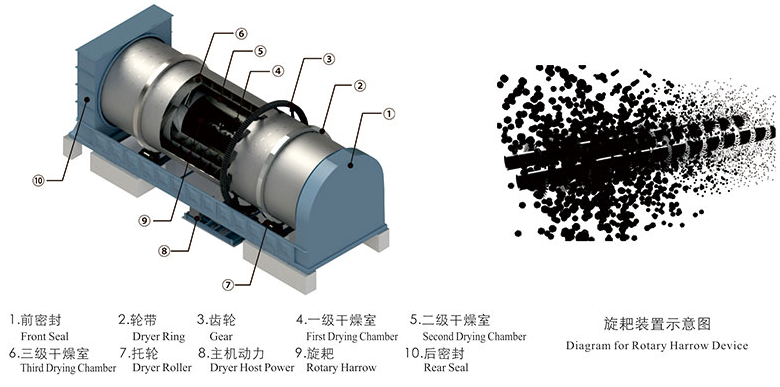 ⑥
⑤
④
③
②
①
⑩
⑨
⑧
⑦

1.前密封
Front Seal
2.轮带
Dryer Ring
3.齿轮
Gear
4.一级干燥室
First Drying Chamber
5.二级干燥室
Second Drying Chamber
6.三级干燥室
Third Drying Chamber
7.托轮
Dryer Roller
8.主机动力
Dryer Host Power
9.旋耙
Rotary Harrow
10.后密封
Rear Seal

旋耙装置示意图
Diagram for Rotary Harrow Device